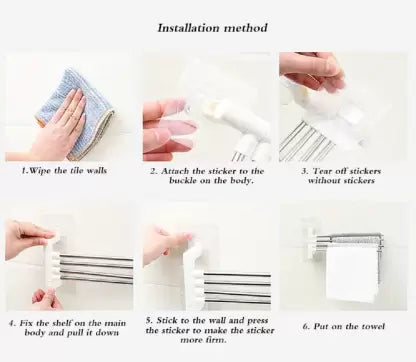 Installation method

1.Wipe the tile walls

2. Attach the sticker to the buckle on the body.

3. Tear off stickers without stickers

4. Fix the shelf on the main body and pull it down

5. Stick to the wall and press the sticker to make the sticker more firm.

6. Put on the towel